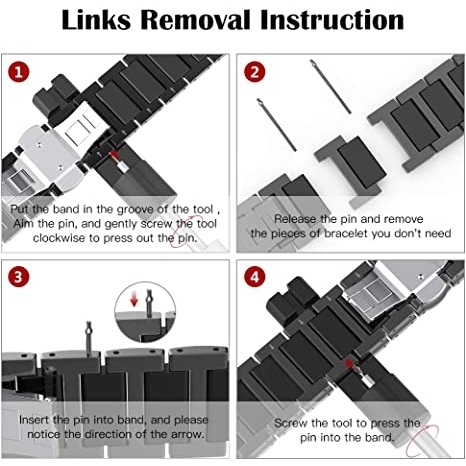 Links Removal Instruction

1

Put the band in the groove of the tool , Aim the pin, and gently screw the tool clockwise to press out the pin.

2

Release the pin and remove the pieces of bracelet you don't need

3

Insert the pin into band, and please notice the direction of the arrow.

4

Screw the tool to press the pin into the band.