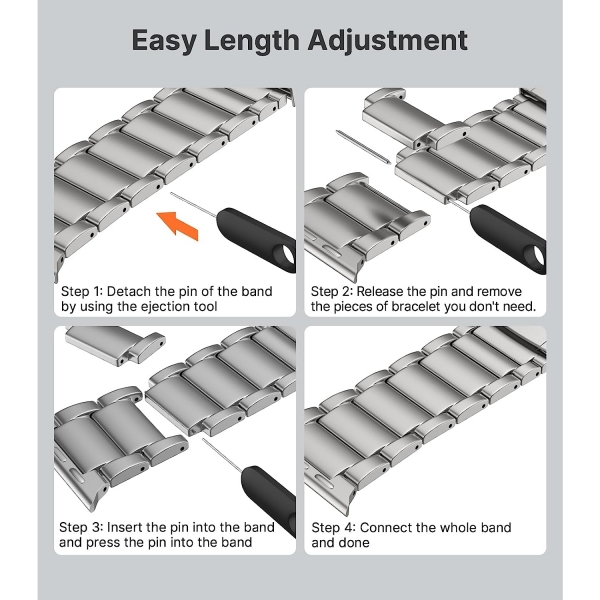 Easy Length Adjustment

Step 1: Detach the pin of the band by using the ejection tool

Step 2: Release the pin and remove the pieces of bracelet you don't need.

Step 3: Insert the pin into the band and press the pin into the band

Step 4: Connect the whole band and done