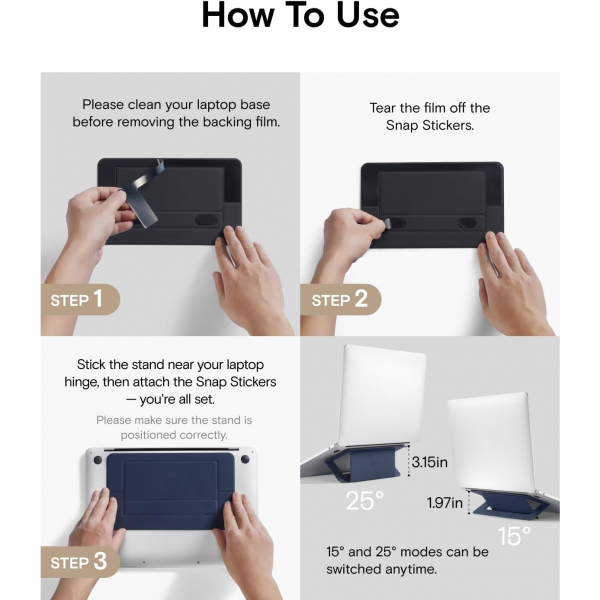 How To Use

Please clean your laptop base before removing the backing film.

STEP 1

Tear the film off the Snap Stickers.

STEP 2

Stick the stand near your laptop hinge, then attach the Snap Stickers — you're all set.

Please make sure the stand is positioned correctly.

STEP 3

3.15in

25°

1.97in

15°

15° and 25° modes can be switched anytime.