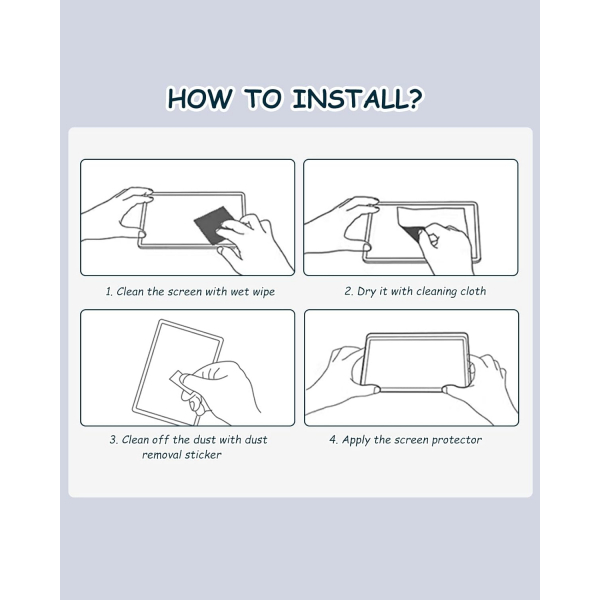 HOW TO INSTALL?

1. Clean the screen with wet wipe

2. Dry it with cleaning cloth

3. Clean off the dust with dust removal sticker

4. Apply the screen protector