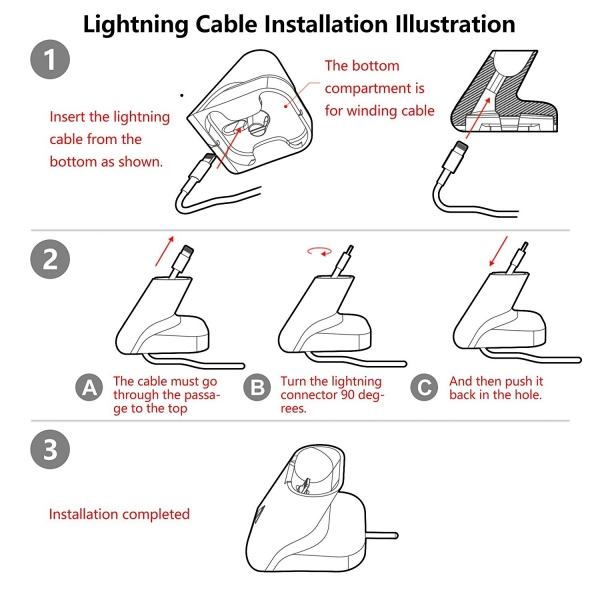 Lightning Cable Installation Illustration

1

Insert the lightning cable from the bottom as shown.

The bottom compartment is for winding cable

2

A The cable must go through the passage to the top

B Turn the lightning connector 90 degrees.

C And then push it back in the hole.

3

Installation completed