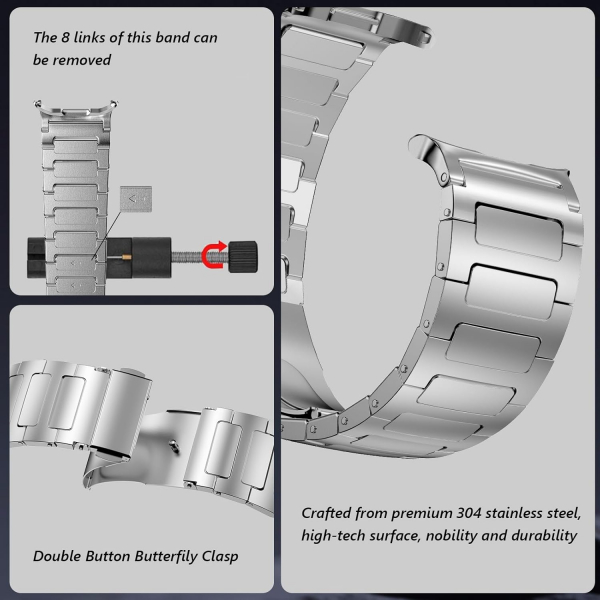 The 8 links of this band can be removed

Double Button Butterfily Clasp

Crafted from premium 304 stainless steel, high-tech surface, nobility and durability