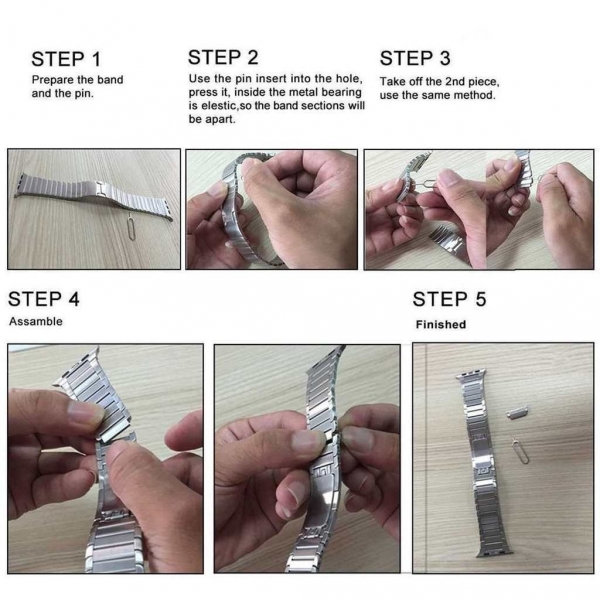 STEP 1
Prepare the band and the pin.

STEP 2
Use the pin insert into the hole, press it, inside the metal bearing is elestic,so the band sections will be apart.

STEP 3
Take off the 2nd piece, use the same method.

STEP 4
Assamble

STEP 5
Finished