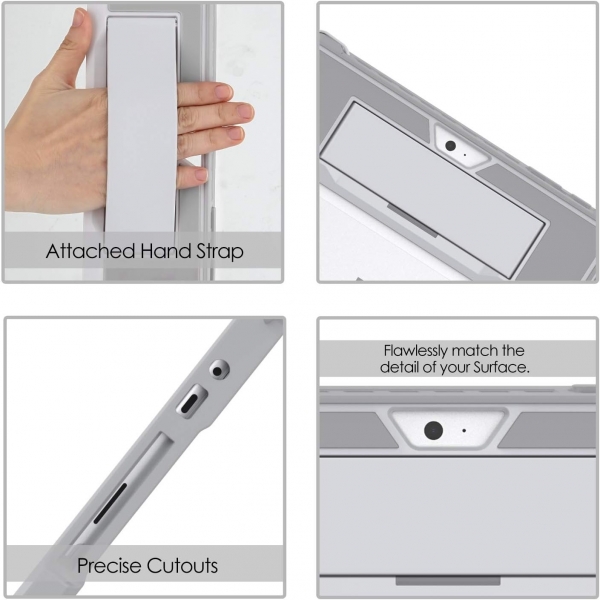 Attached Hand Strap

Precise Cutouts

Flawlessly match the detail of your Surface.