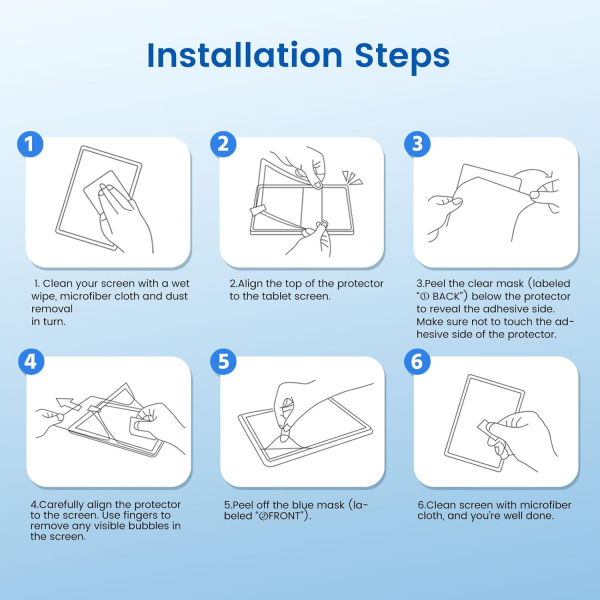 Installation Steps

1

1. Clean your screen with a wet wipe, microfiber cloth and dust removal
in turn.

2

2.Align the top of the protector to the tablet screen.

3

3.Peel the clear mask (labeled "① BACK") below the protector to reveal the adhesive side. Make sure not to touch the adhesive side of the protector.

4

4.Carefully align the protector to the screen. Use fingers to remove any visible bubbles in the screen.

5

5.Peel off the blue mask (labeled "②FRONT").

6

6.Clean screen with microfiber cloth, and you're well done.