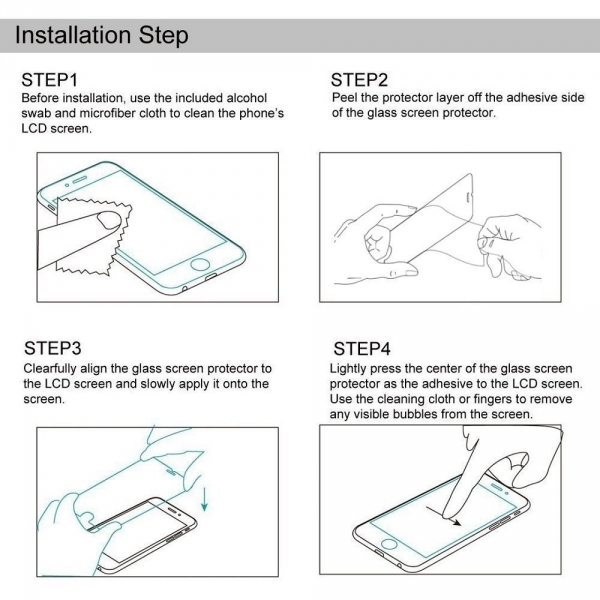 Installation Step

STEP1
Before installation, use the included alcohol swab and microfiber cloth to clean the phone's LCD screen.

STEP2
Peel the protector layer off the adhesive side of the glass screen protector.

STEP3
Clearfully align the glass screen protector to the LCD screen and slowly apply it onto the screen.

STEP4
Lightly press the center of the glass screen protector as the adhesive to the LCD screen. Use the cleaning cloth or fingers to remove any visible bubbles from the screen.