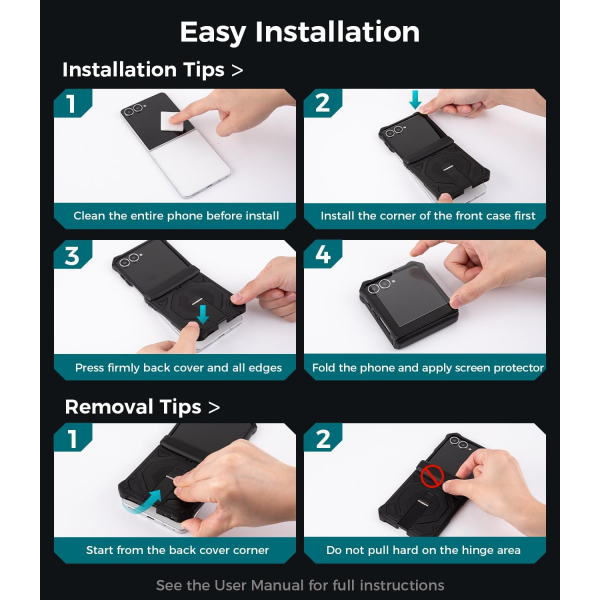 Easy Installation

Installation Tips >

1

Clean the entire phone before install

2

Install the corner of the front case first

3

Press firmly back cover and all edges

4

Fold the phone and apply screen protector

Removal Tips >

1

Start from the back cover corner

2

Do not pull hard on the hinge area

See the User Manual for full instructions