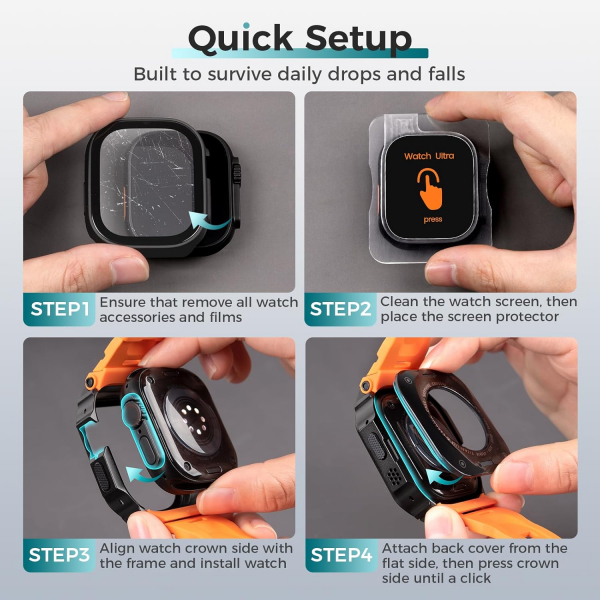 Quick Setup

Built to survive daily drops and falls

Watch Ultra

press

STEP1 Ensure that remove all watch accessories and films

STEP2 Clean the watch screen, then place the screen protector

STEP3 Align watch crown side with the frame and install watch

STEP4 Attach back cover from the flat side, then press crown side until a click