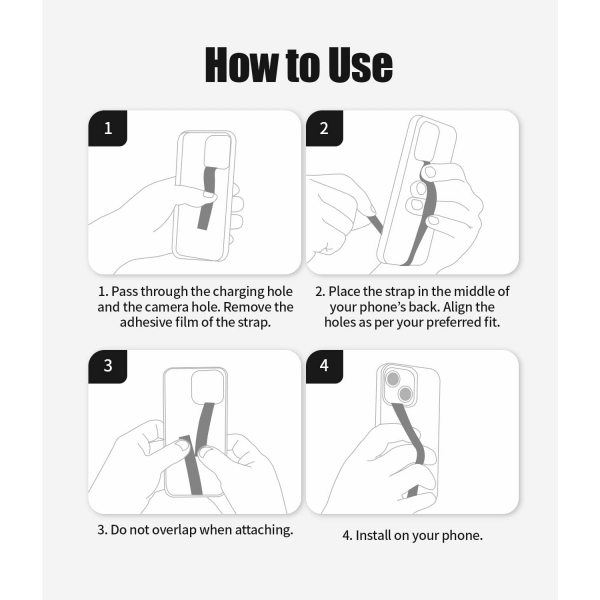 How to Use

1

1. Pass through the charging hole and the camera hole. Remove the adhesive film of the strap.

2

2. Place the strap in the middle of your phone's back. Align the holes as per your preferred fit.

3

3. Do not overlap when attaching.

4

4. Install on your phone.