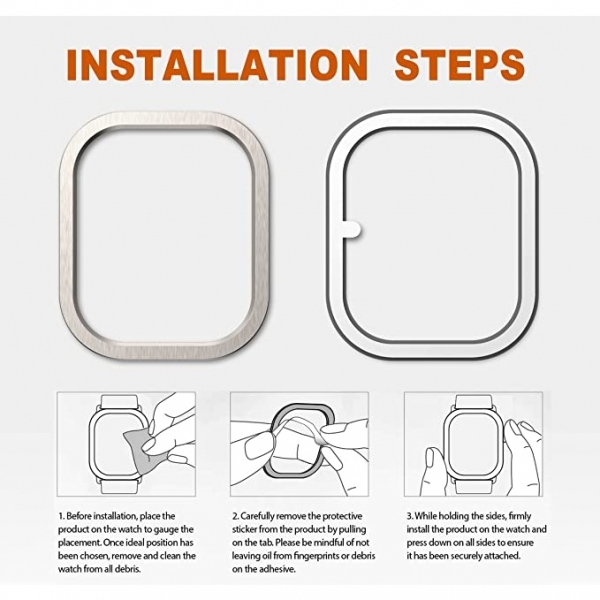 INSTALLATION STEPS

1. Before installation, place the product on the watch to gauge the placement. Once ideal position has been chosen, remove and clean the watch from all debris.

2. Carefully remove the protective sticker from the product by pulling on the tab. Please be mindful of not leaving oil from fingerprints or debris on the adhesive.

3. While holding the sides, firmly install the product on the watch and press down on all sides to ensure it has been securely attached.