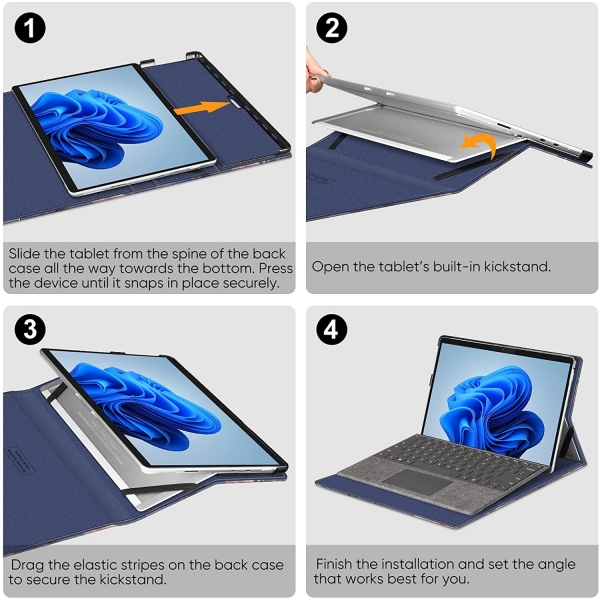 1

Slide the tablet from the spine of the back case all the way towards the bottom. Press the device until it snaps in place securely.

2

Open the tablet's built-in kickstand.

3

Drag the elastic stripes on the back case to secure the kickstand.

4

Finish the installation and set the angle that works best for you.