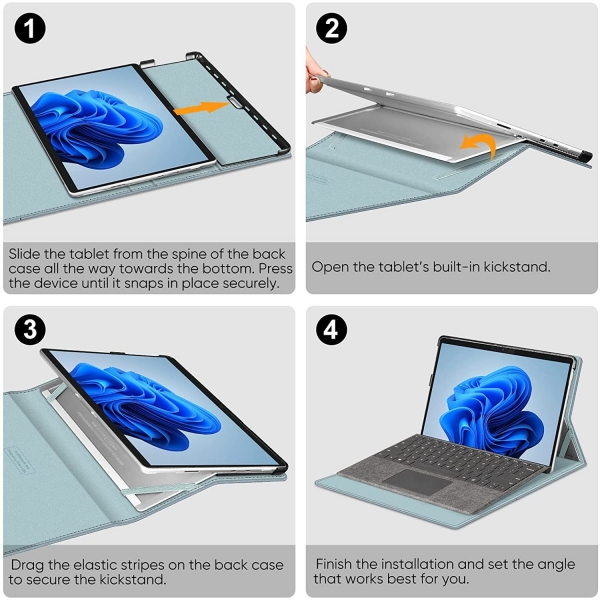 1

Slide the tablet from the spine of the back case all the way towards the bottom. Press the device until it snaps in place securely.

2

Open the tablet's built-in kickstand.

3

Drag the elastic stripes on the back case to secure the kickstand.

4

Finish the installation and set the angle that works best for you.