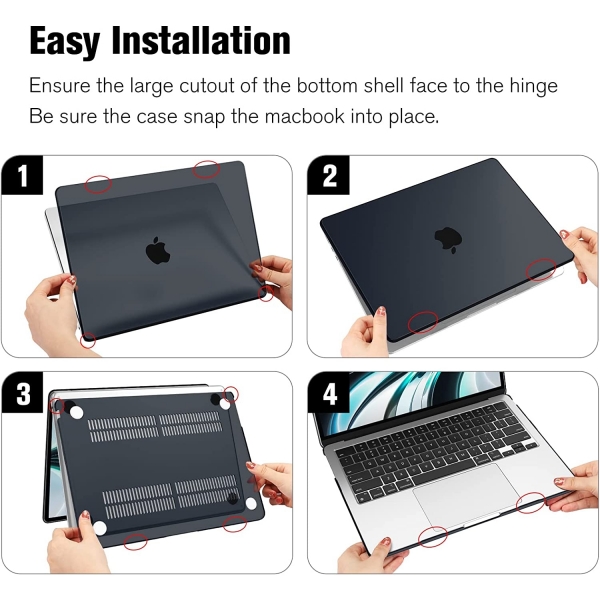 Easy Installation

Ensure the large cutout of the bottom shell face to the hinge
Be sure the case snap the macbook into place.

1

2

3

4