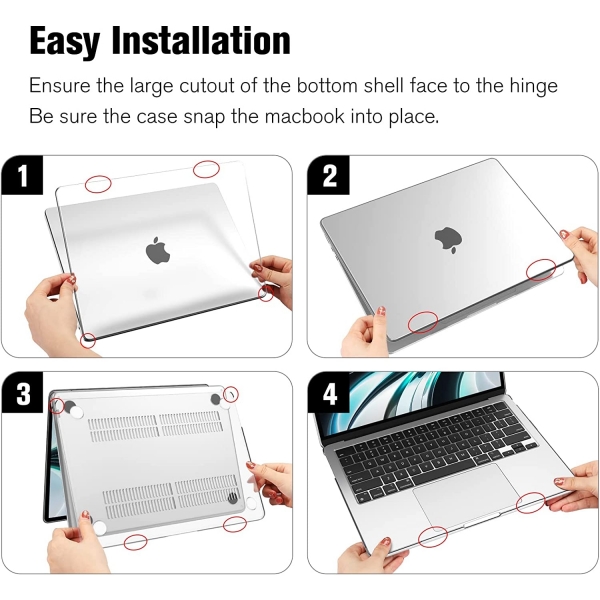 Easy Installation

Ensure the large cutout of the bottom shell face to the hinge
Be sure the case snap the macbook into place.

1

2

3

4