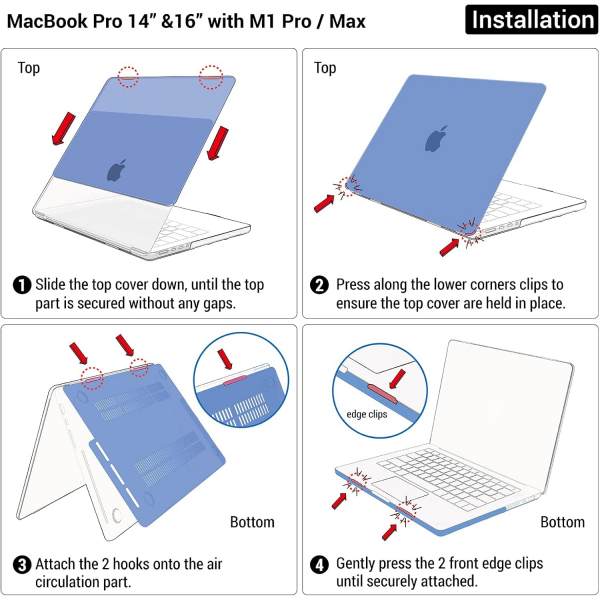 MacBook Pro 14” &16” with M1 Pro / Max

Installation

Top

❶ Slide the top cover down, until the top part is secured without any gaps.

Top

❷ Press along the lower corners clips to ensure the top cover are held in place.

Bottom

❸ Attach the 2 hooks onto the air circulation part.

edge clips

Bottom

❹ Gently press the 2 front edge clips until securely attached.