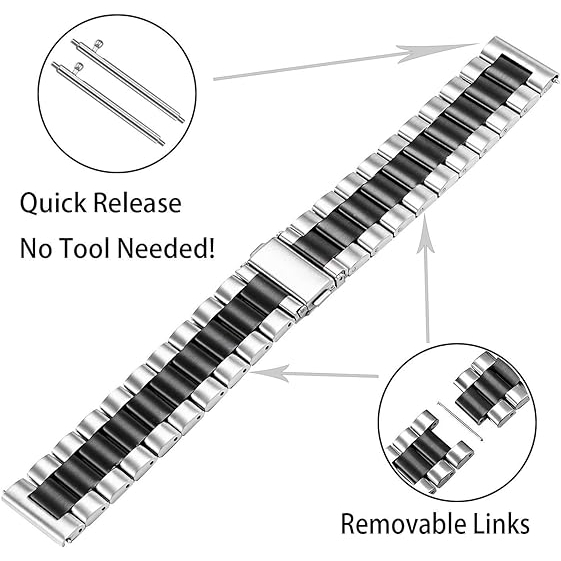 Quick Release
No Tool Needed!

Removable Links