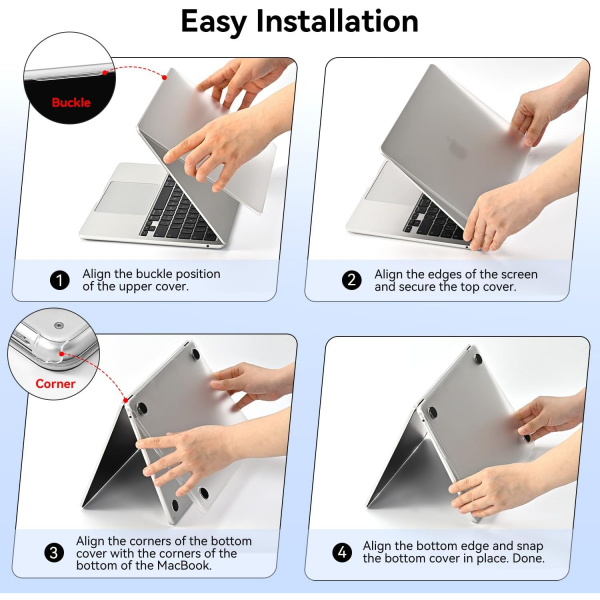 Easy Installation

Buckle

1 Align the buckle position of the upper cover.

2 Align the edges of the screen and secure the top cover.

Corner

3 Align the corners of the bottom cover with the corners of the bottom of the MacBook.

4 Align the bottom edge and snap the bottom cover in place. Done.