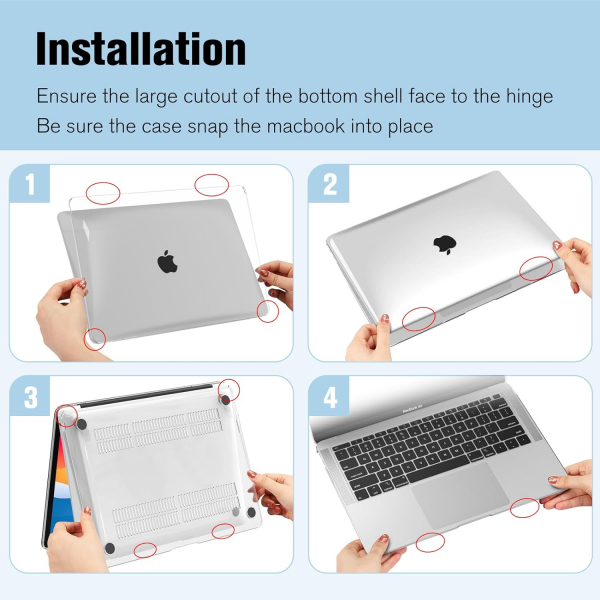 Installation

Ensure the large cutout of the bottom shell face to the hinge

Be sure the case snap the macbook into place

1

2

3

4

MacBook Air