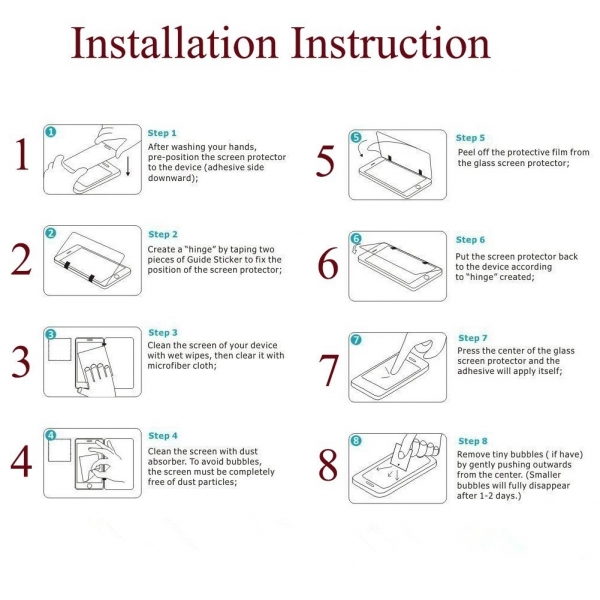 Installation Instruction

1

1

Step 1
After washing your hands, pre-position the screen protector to the device (adhesive side downward);

2

2

Step 2
Create a "hinge" by taping two pieces of Guide Sticker to fix the position of the screen protector;

3

3

Step 3
Clean the screen of your device with wet wipes, then clear it with microfiber cloth;

4

4

Step 4
Clean the screen with dust absorber. To avoid bubbles, the screen must be completely free of dust particles;

5

5

Step 5
Peel off the protective film from the glass screen protector;

6

6

Step 6
Put the screen protector back to the device according to "hinge" created;

7

7

Step 7
Press the center of the glass screen protector and the adhesive will apply itself;

8

8

Step 8
Remove tiny bubbles ( if have) by gently pushing outwards from the center. (Smaller bubbles will fully disappear after 1-2 days.)