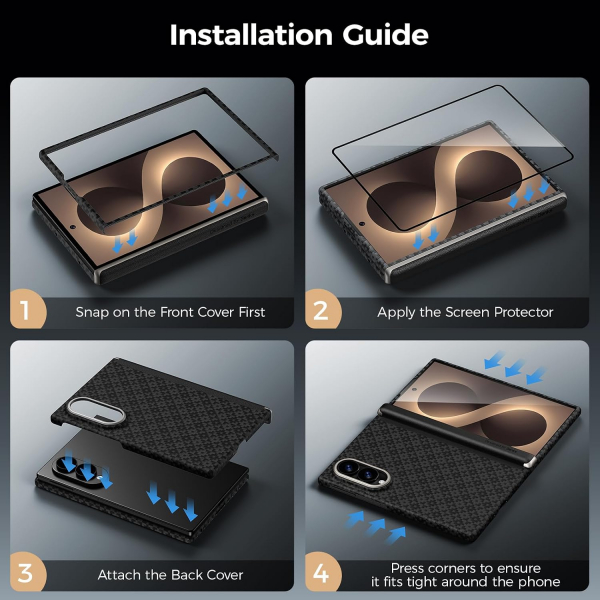 Installation Guide

1
Snap on the Front Cover First

2
Apply the Screen Protector

3
Attach the Back Cover

4
Press corners to ensure it fits tight around the phone