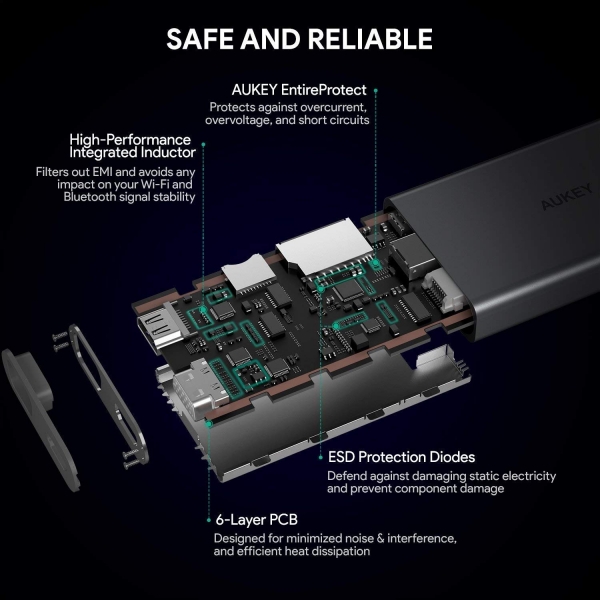 SAFE AND RELIABLE

AUKEY EntireProtect
Protects against overcurrent, overvoltage, and short circuits

High-Performance Integrated Inductor
Filters out EMI and avoids any impact on your Wi-Fi and Bluetooth signal stability

AUKEY

ESD Protection Diodes
Defend against damaging static electricity and prevent component damage

6-Layer PCB
Designed for minimized noise & interference, and efficient heat dissipation