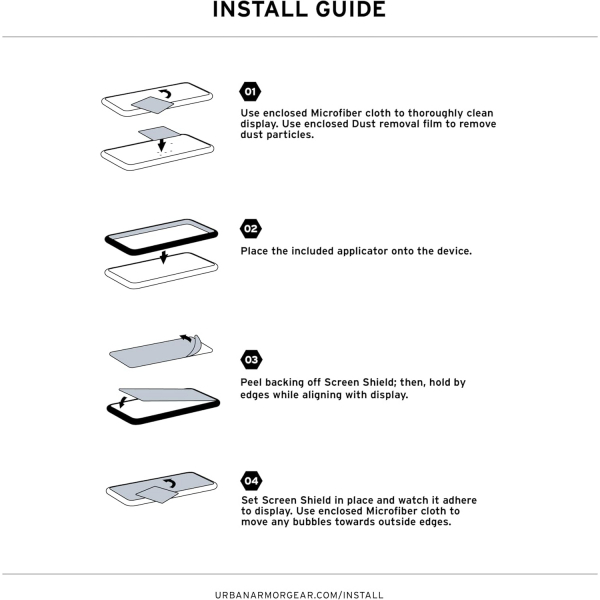 INSTALL GUIDE

01

Use enclosed Microfiber cloth to thoroughly clean display. Use enclosed Dust removal film to remove dust particles.

02

Place the included applicator onto the device.

03

Peel backing off Screen Shield; then, hold by edges while aligning with display.

04

Set Screen Shield in place and watch it adhere to display. Use enclosed Microfiber cloth to move any bubbles towards outside edges.

URBANARMORGEAR.COM/INSTALL