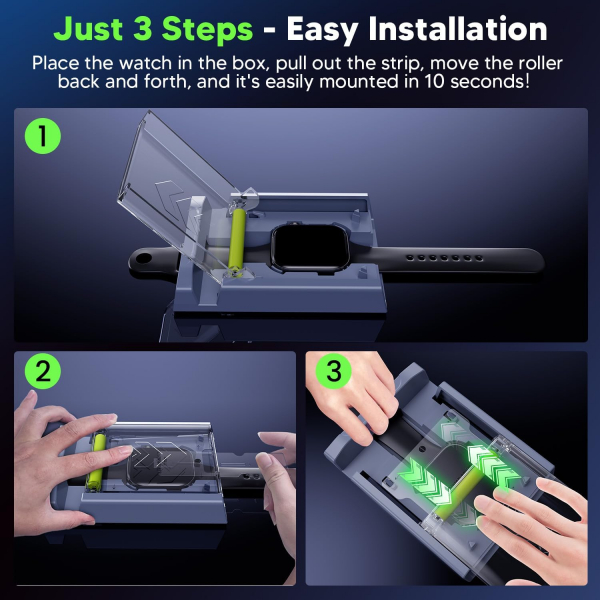 Just 3 Steps - Easy Installation

Place the watch in the box, pull out the strip, move the roller back and forth, and it's easily mounted in 10 seconds!

1

2

3