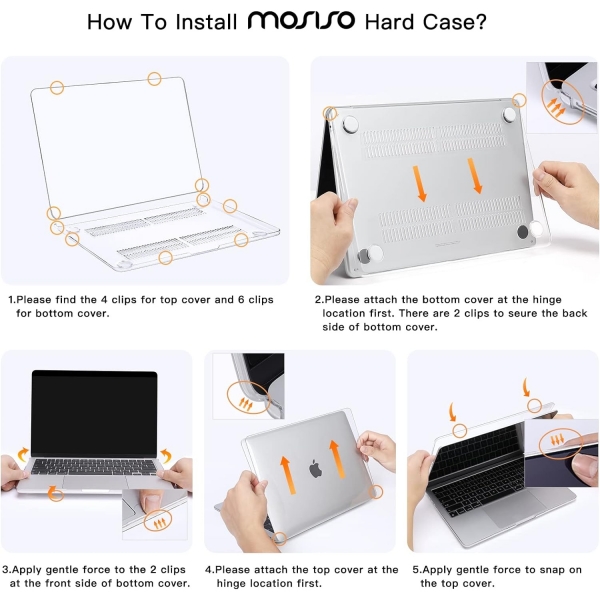 How To Install MOSISO Hard Case?

1.Please find the 4 clips for top cover and 6 clips for bottom cover.

2.Please attach the bottom cover at the hinge location first. There are 2 clips to seure the back side of bottom cover.

3.Apply gentle force to the 2 clips at the front side of bottom cover.

4.Please attach the top cover at the hinge location first.

5.Apply gentle force to snap on the top cover.