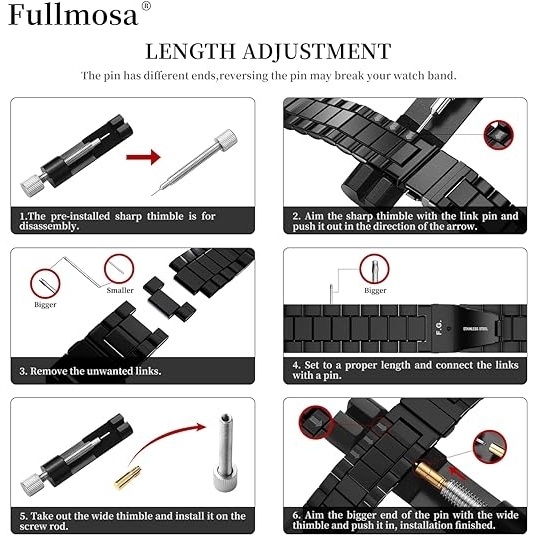 Fullmosa®

LENGTH ADJUSTMENT

The pin has different ends,reversing the pin may break your watch band.

1.The pre-installed sharp thimble is for disassembly.

2. Aim the sharp thimble with the link pin and push it out in the direction of the arrow.

Bigger

Smaller

3. Remove the unwanted links.

Bigger

F.G.

STAINLESS STEEL

4. Set to a proper length and connect the links with a pin.

5. Take out the wide thimble and install it on the screw rod.

6. Aim the bigger end of the pin with the wide thimble and push it in, installation finished.