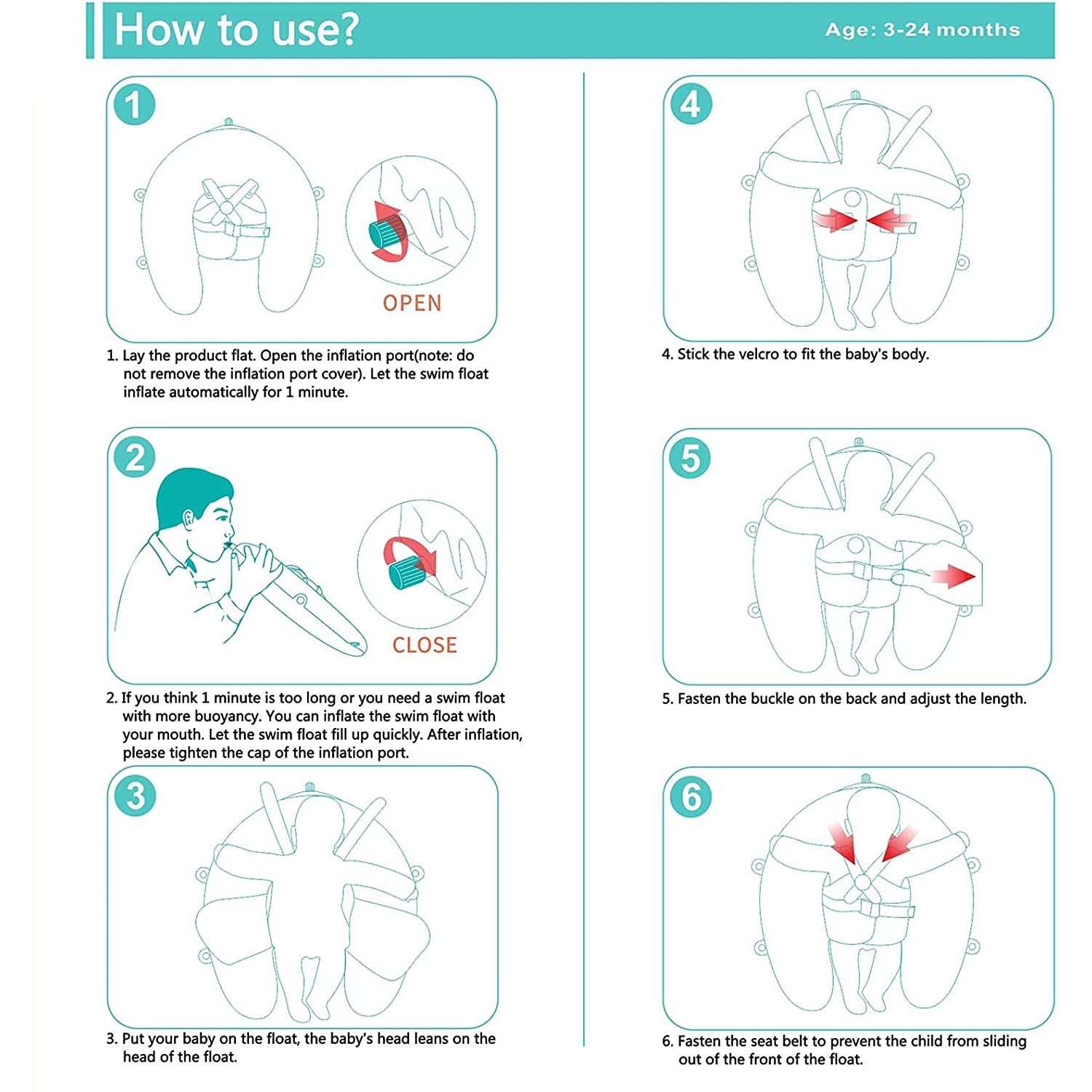 How to use?

Age: 3-24 months

1

OPEN

1. Lay the product flat. Open the inflation port(note: do not remove the inflation port cover). Let the swim float inflate automatically for 1 minute.

2

CLOSE

2. If you think 1 minute is too long or you need a swim float with more buoyancy. You can inflate the swim float with your mouth. Let the swim float fill up quickly. After inflation, please tighten the cap of the inflation port.

3

3. Put your baby on the float, the baby's head leans on the head of the float.

4

4. Stick the velcro to fit the baby's body.

5

5. Fasten the buckle on the back and adjust the length.

6

6. Fasten the seat belt to prevent the child from sliding out of the front of the float.