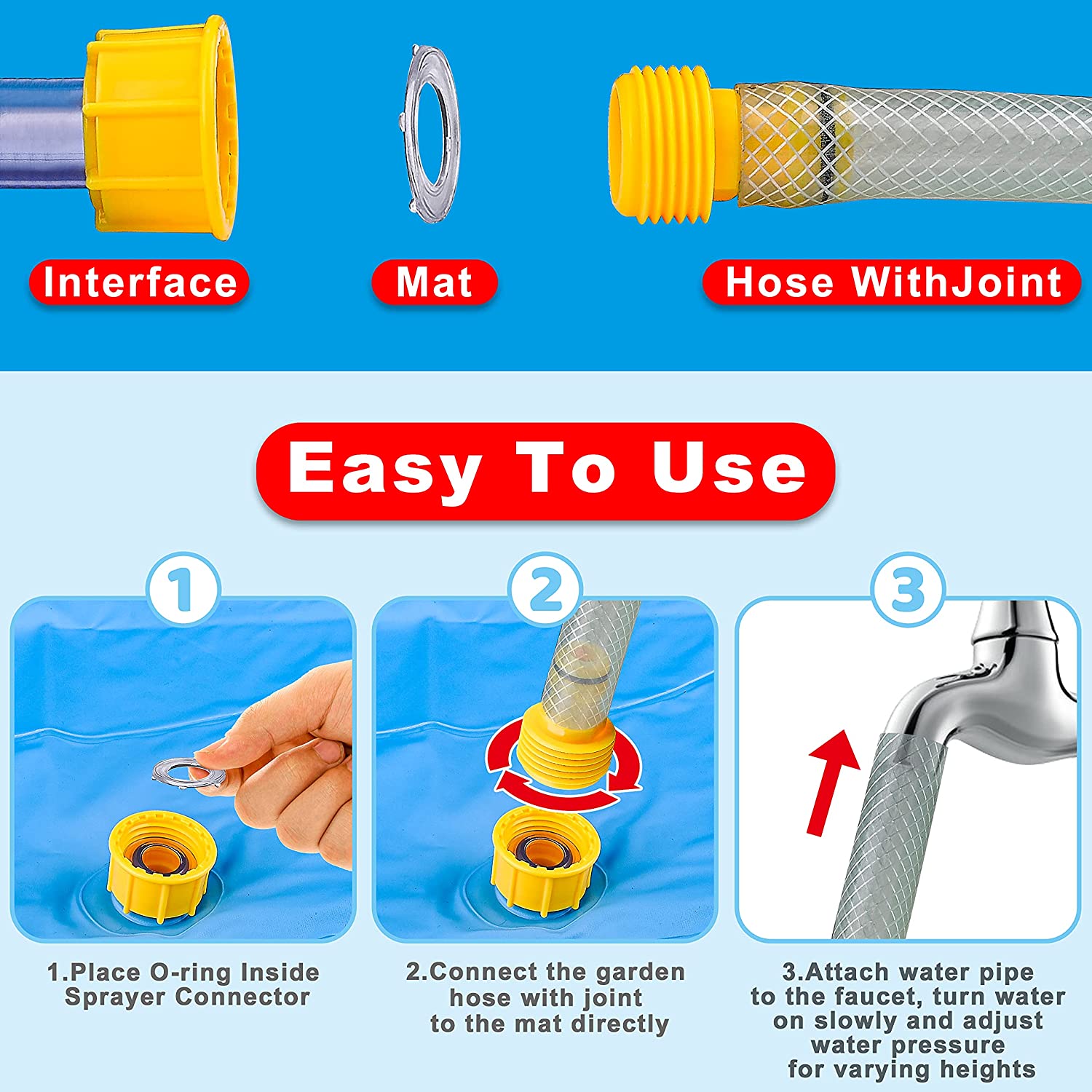 Interface

Mat

Hose WithJoint

Easy To Use

1

2

3

1.Place O-ring Inside Sprayer Connector

2.Connect the garden hose with joint to the mat directly

3.Attach water pipe to the faucet, turn water on slowly and adjust water pressure for varying heights