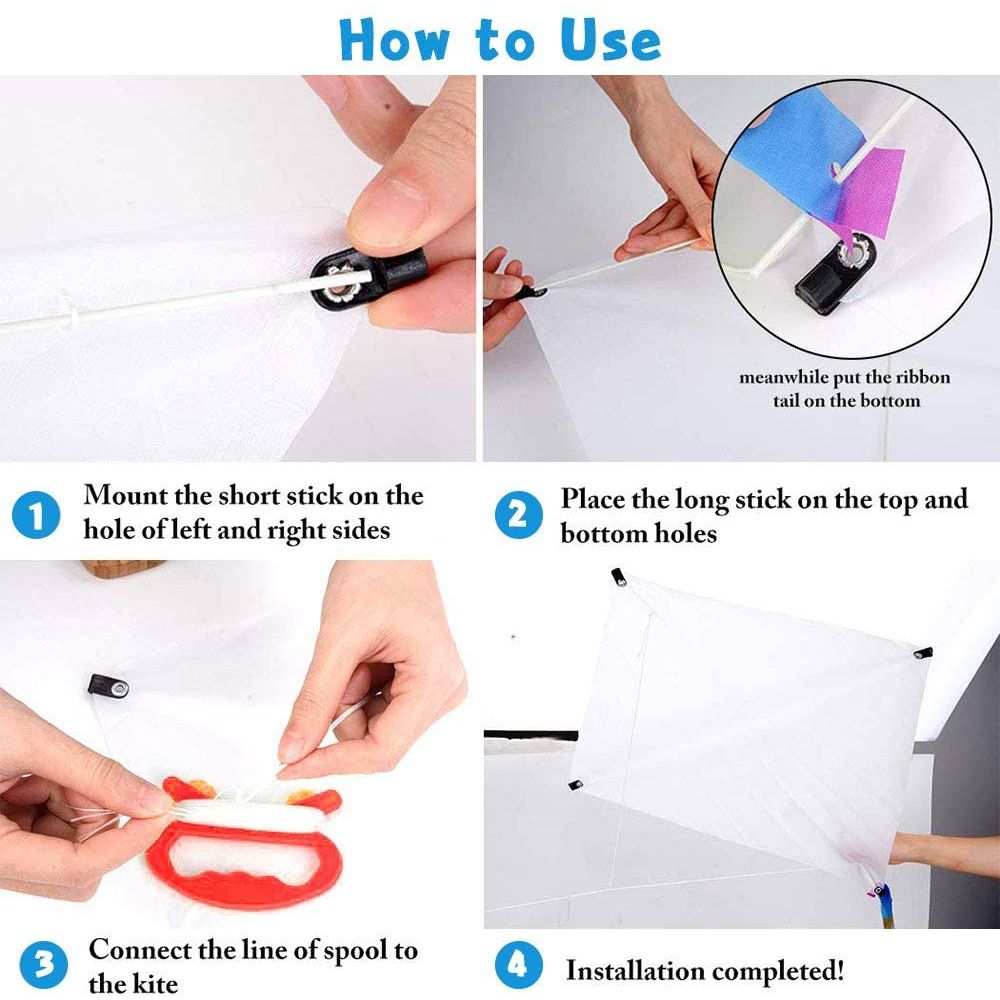 How to Use

meanwhile put the ribbon tail on the bottom

1 Mount the short stick on the hole of left and right sides

2 Place the long stick on the top and bottom holes

3 Connect the line of spool to the kite

4 Installation completed!