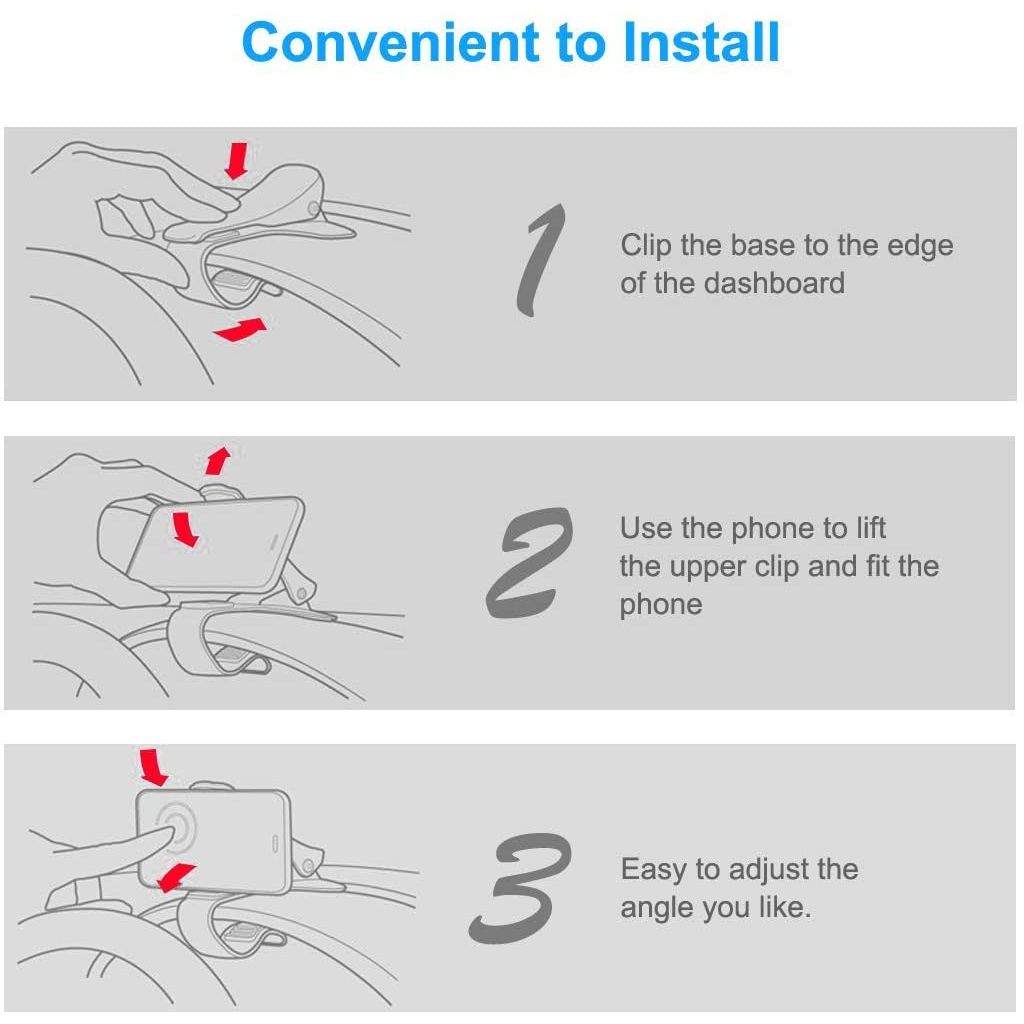 Convenient to Install

1

Clip the base to the edge of the dashboard

2

Use the phone to lift the upper clip and fit the phone

3

Easy to adjust the angle you like.