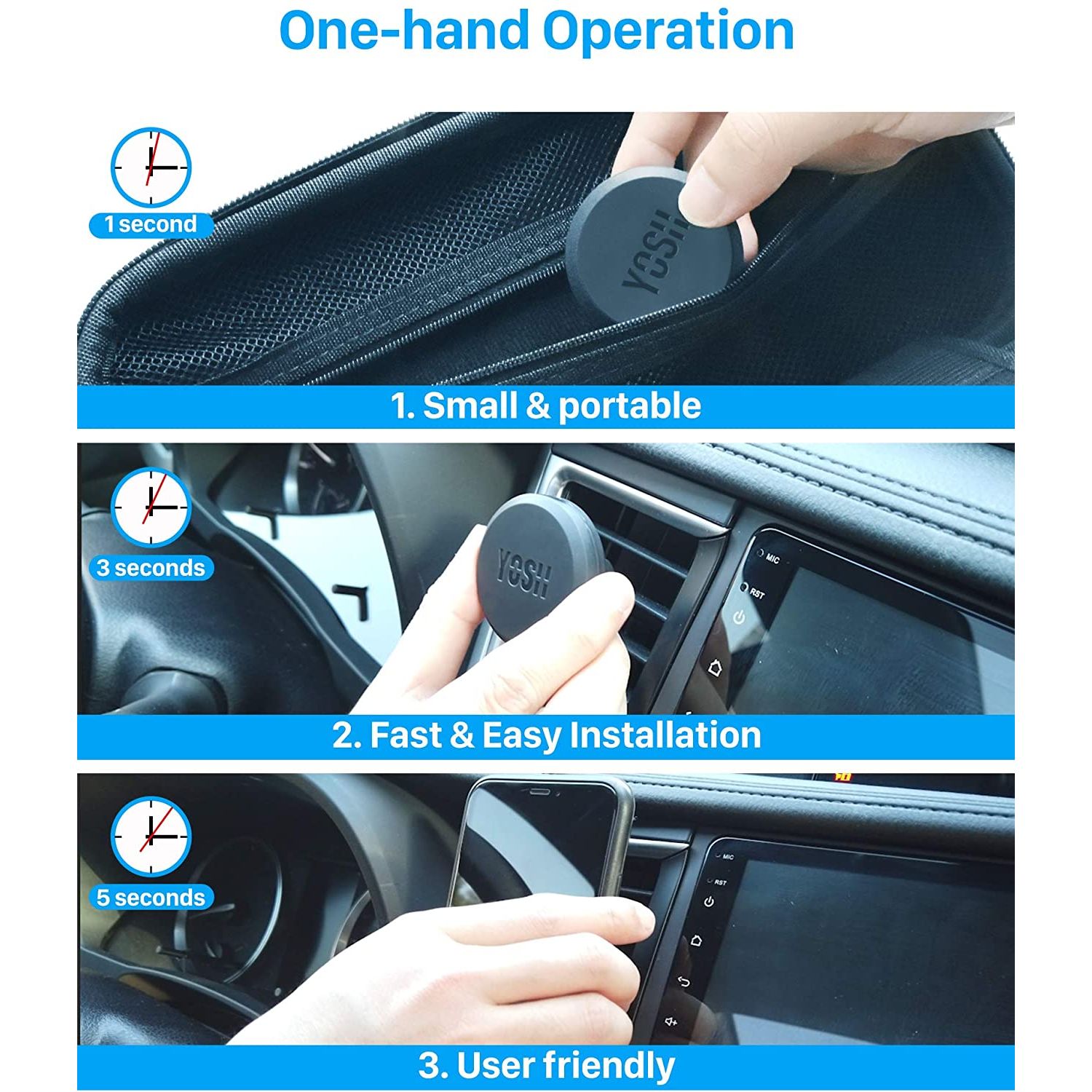 One-hand Operation

1 second

YOSH

1. Small & portable

3 seconds

YOSH

MIC

RST

2. Fast & Easy Installation

5 seconds

MIC

RST

3. User friendly