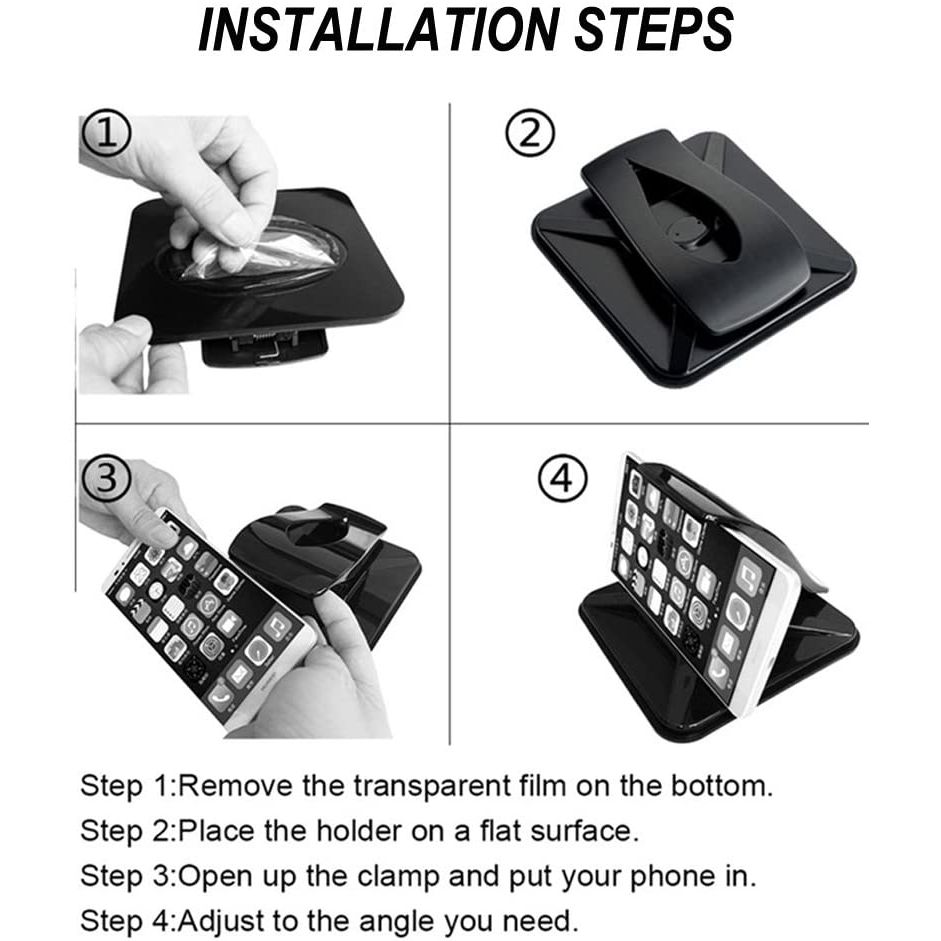 INSTALLATION STEPS

①

②

③

④

Step 1:Remove the transparent film on the bottom.

Step 2:Place the holder on a flat surface.

Step 3:Open up the clamp and put your phone in.

Step 4:Adjust to the angle you need.