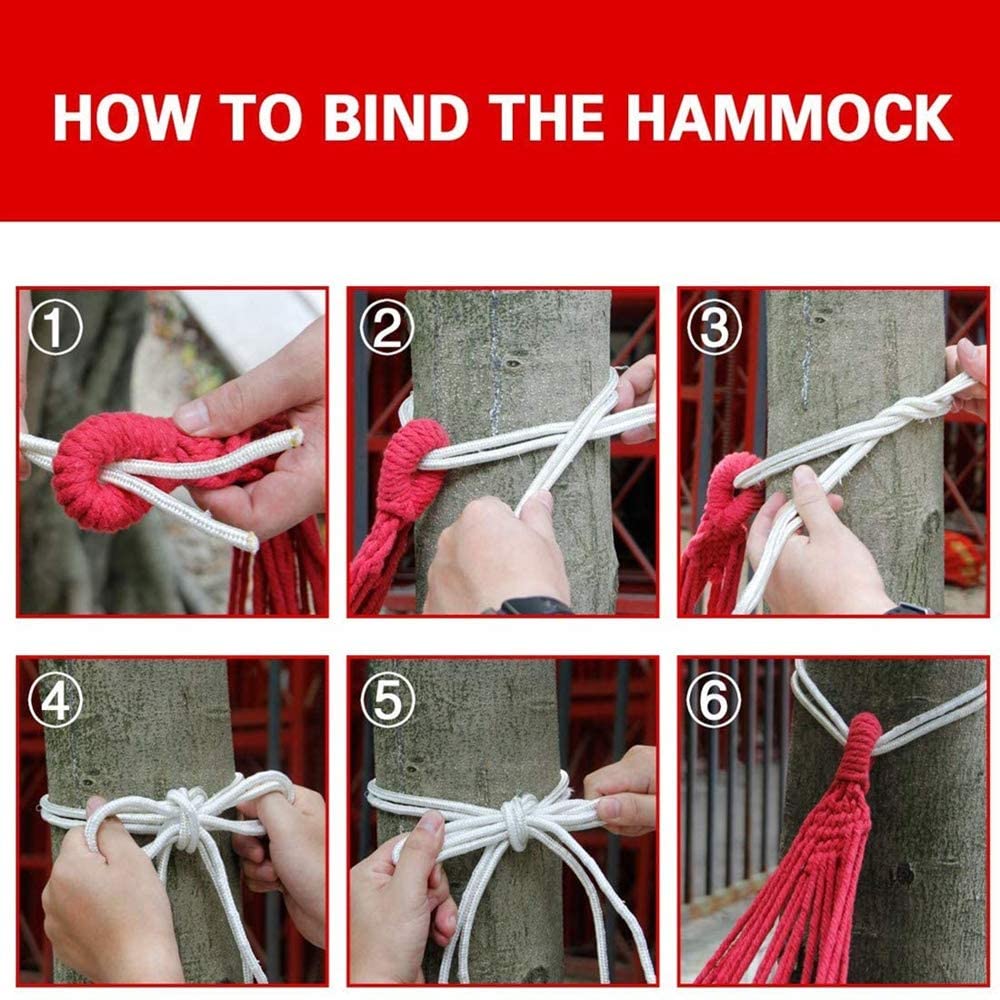 HOW TO BIND THE HAMMOCK

①

②

③

④

⑤

⑥