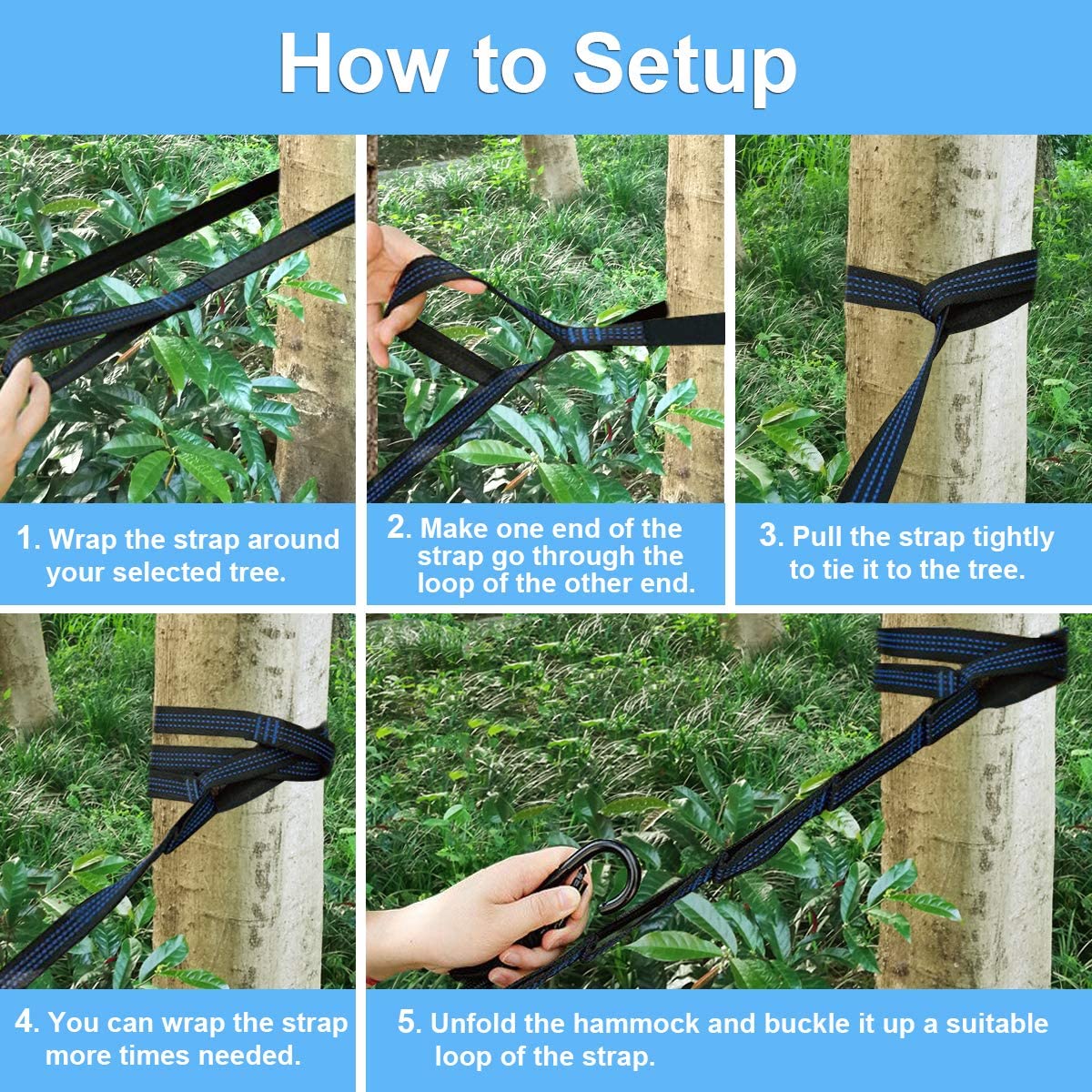 How to Setup

1. Wrap the strap around your selected tree.

2. Make one end of the strap go through the loop of the other end.

3. Pull the strap tightly to tie it to the tree.

4. You can wrap the strap more times needed.

5. Unfold the hammock and buckle it up a suitable loop of the strap.