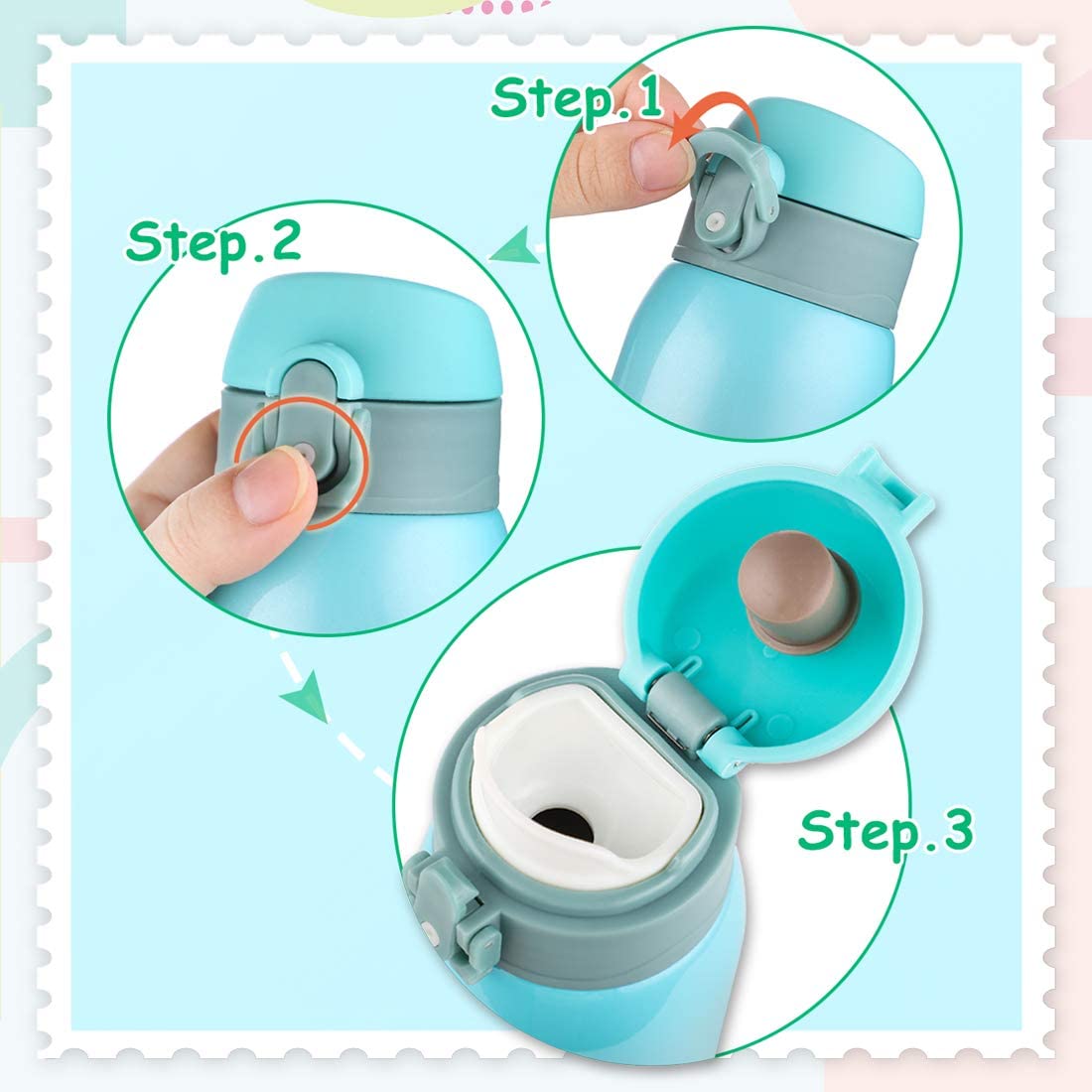 Step.1

Step.2

Step.3