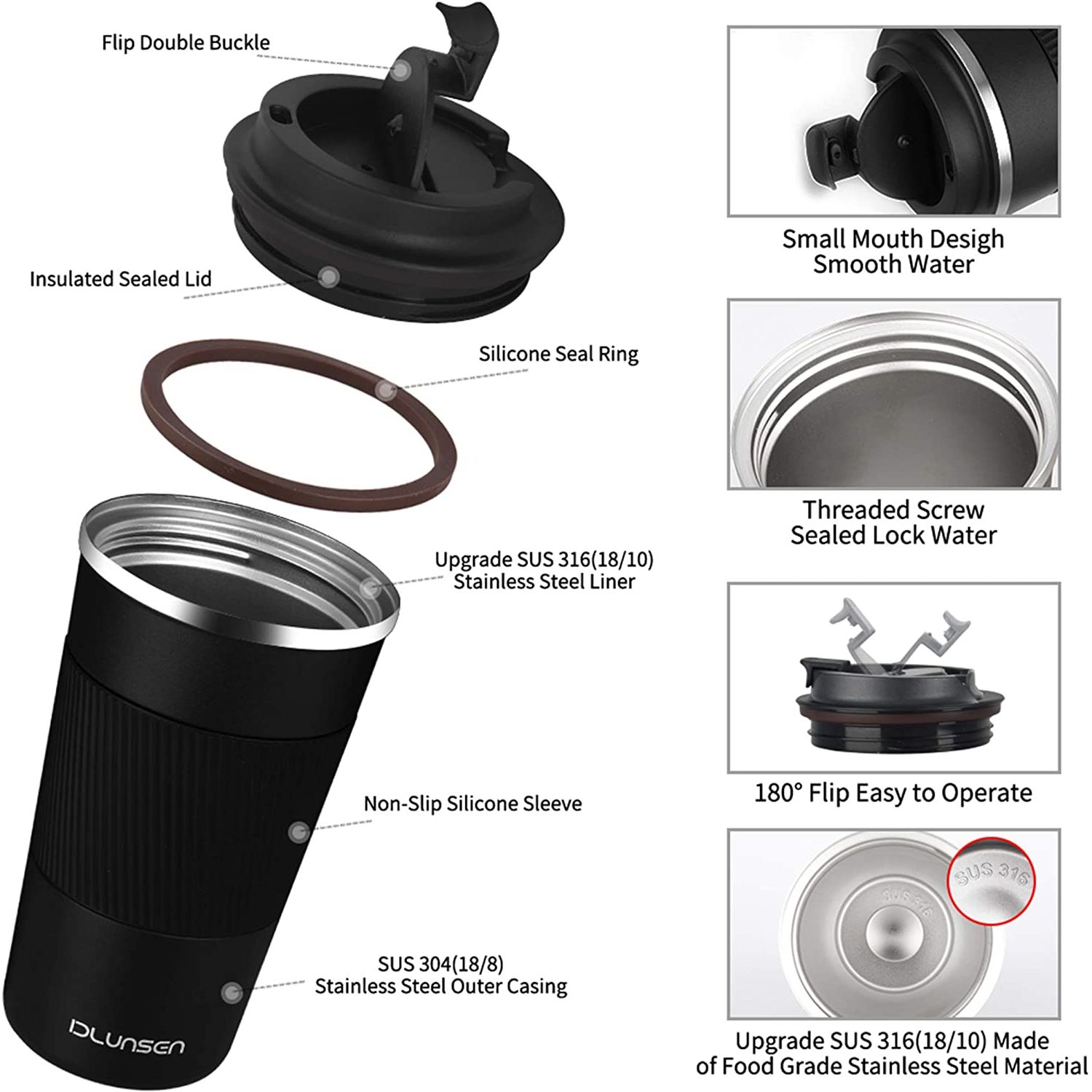 Flip Double Buckle

Insulated Sealed Lid

Silicone Seal Ring

Upgrade SUS 316(18/10)
Stainless Steel Liner

Non-Slip Silicone Sleeve

SUS 304(18/8)
Stainless Steel Outer Casing

DLUNSEN

Small Mouth Desigh
Smooth Water

Threaded Screw
Sealed Lock Water

180° Flip Easy to Operate

SUS 316

SUS 316

Upgrade SUS 316(18/10) Made
of Food Grade Stainless Steel Material