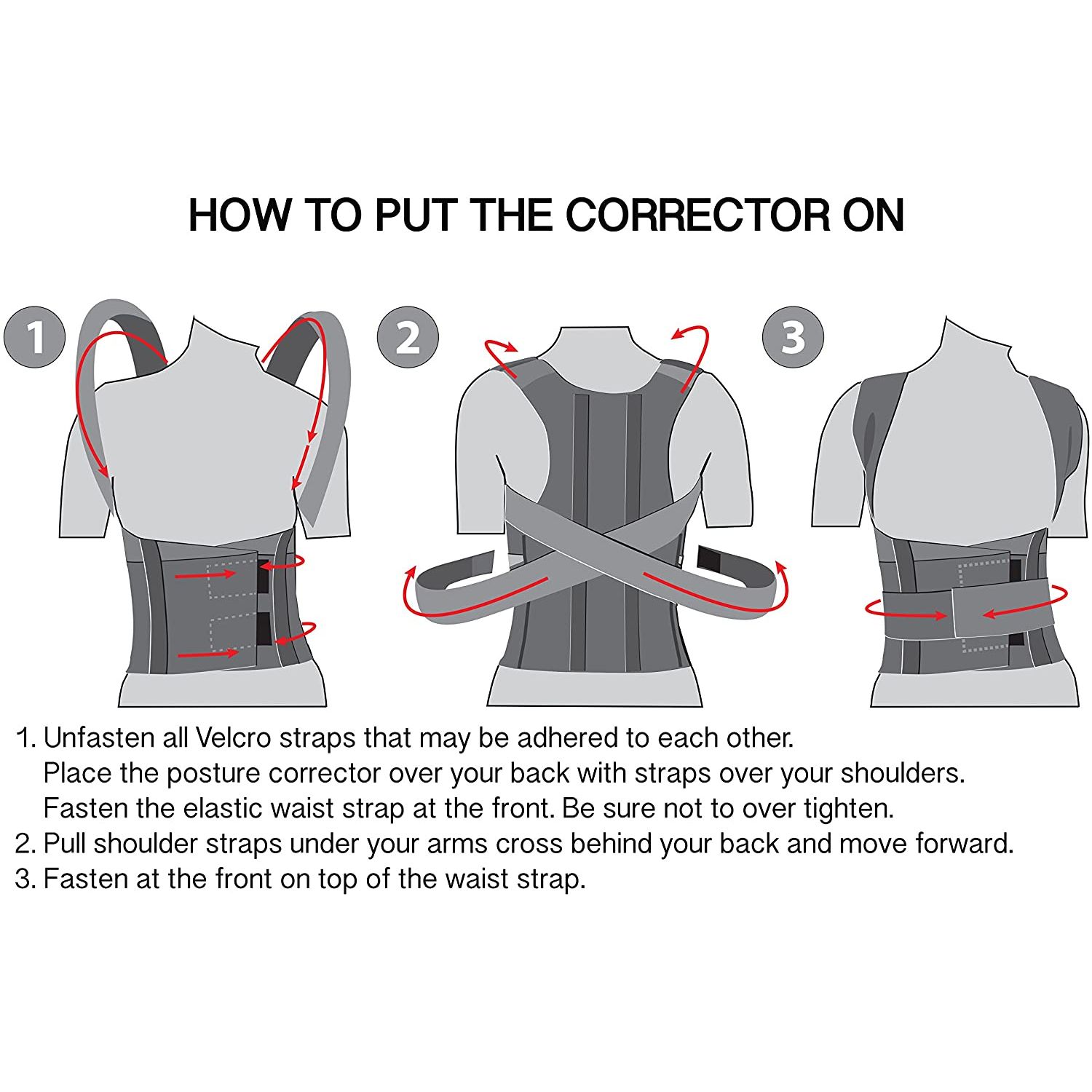 HOW TO PUT THE CORRECTOR ON

1

2

3

1. Unfasten all Velcro straps that may be adhered to each other. Place the posture corrector over your back with straps over your shoulders. Fasten the elastic waist strap at the front. Be sure not to over tighten.
2. Pull shoulder straps under your arms cross behind your back and move forward.
3. Fasten at the front on top of the waist strap.