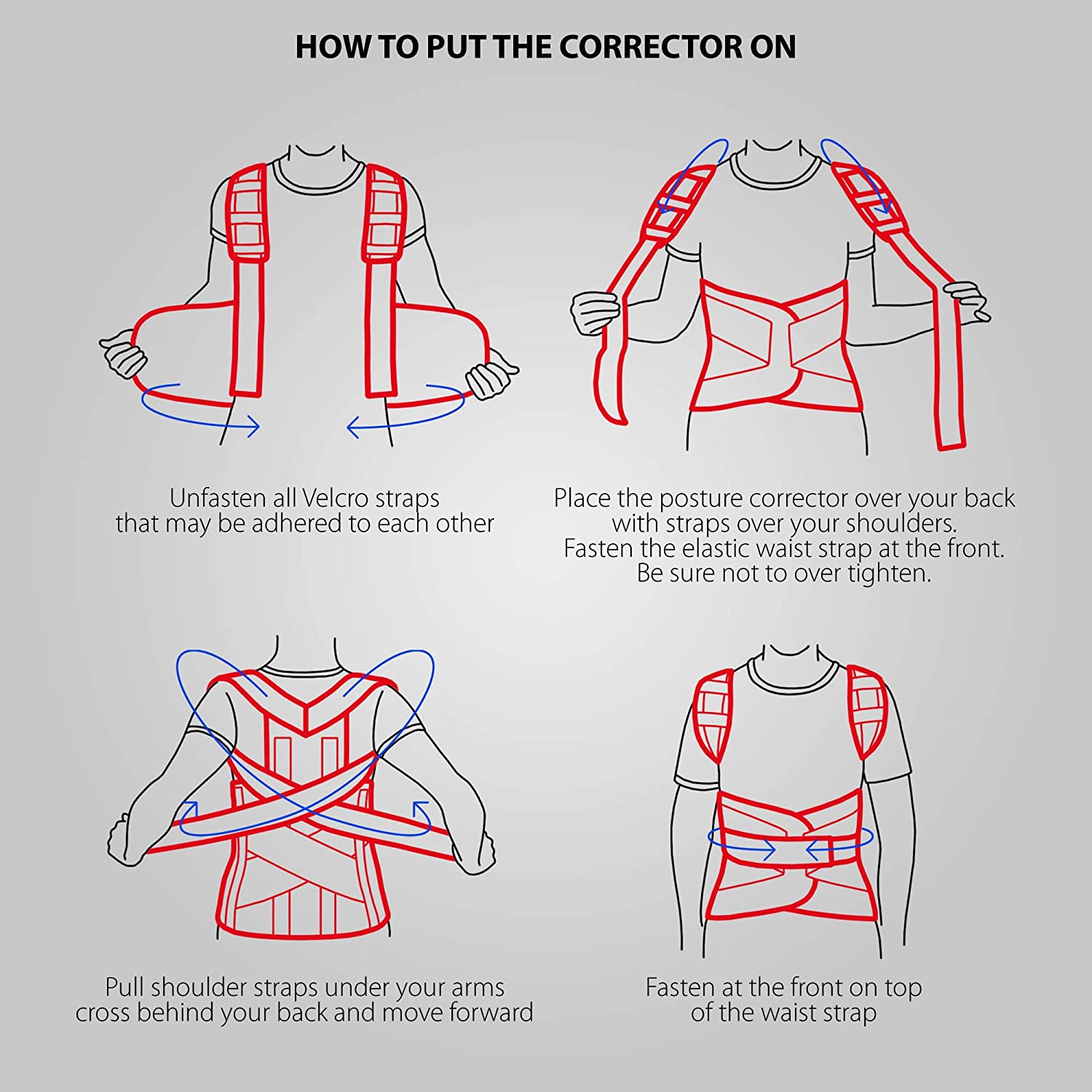 HOW TO PUT THE CORRECTOR ON

Unfasten all Velcro straps that may be adhered to each other

Place the posture corrector over your back with straps over your shoulders. Fasten the elastic waist strap at the front. Be sure not to over tighten.

Pull shoulder straps under your arms cross behind your back and move forward

Fasten at the front on top of the waist strap