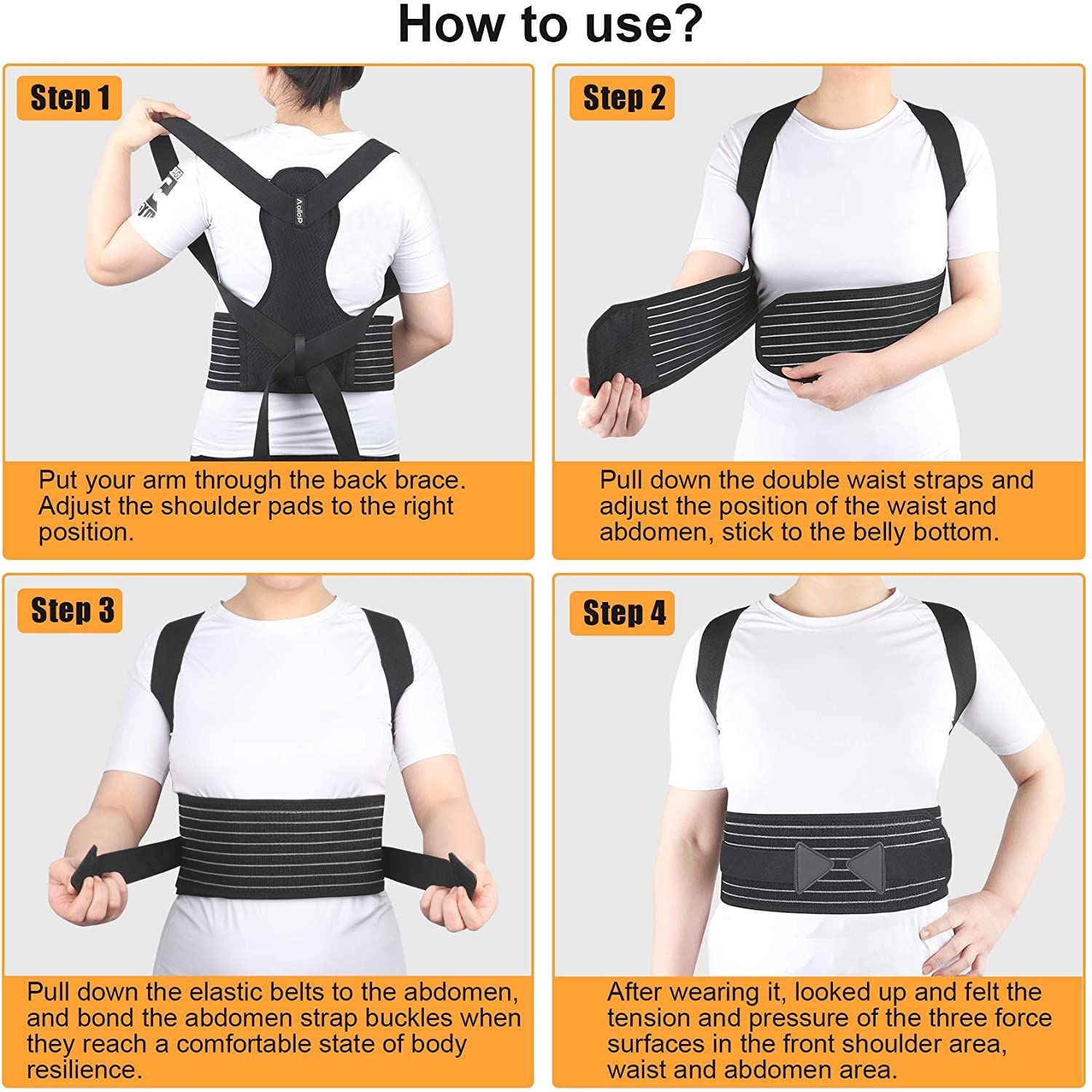 How to use?

Step 1

AolloP

Put your arm through the back brace. Adjust the shoulder pads to the right position.

Step 2

Pull down the double waist straps and adjust the position of the waist and abdomen, stick to the belly bottom.

Step 3

Pull down the elastic belts to the abdomen, and bond the abdomen strap buckles when they reach a comfortable state of body resilience.

Step 4

After wearing it, looked up and felt the tension and pressure of the three force surfaces in the front shoulder area, waist and abdomen area.