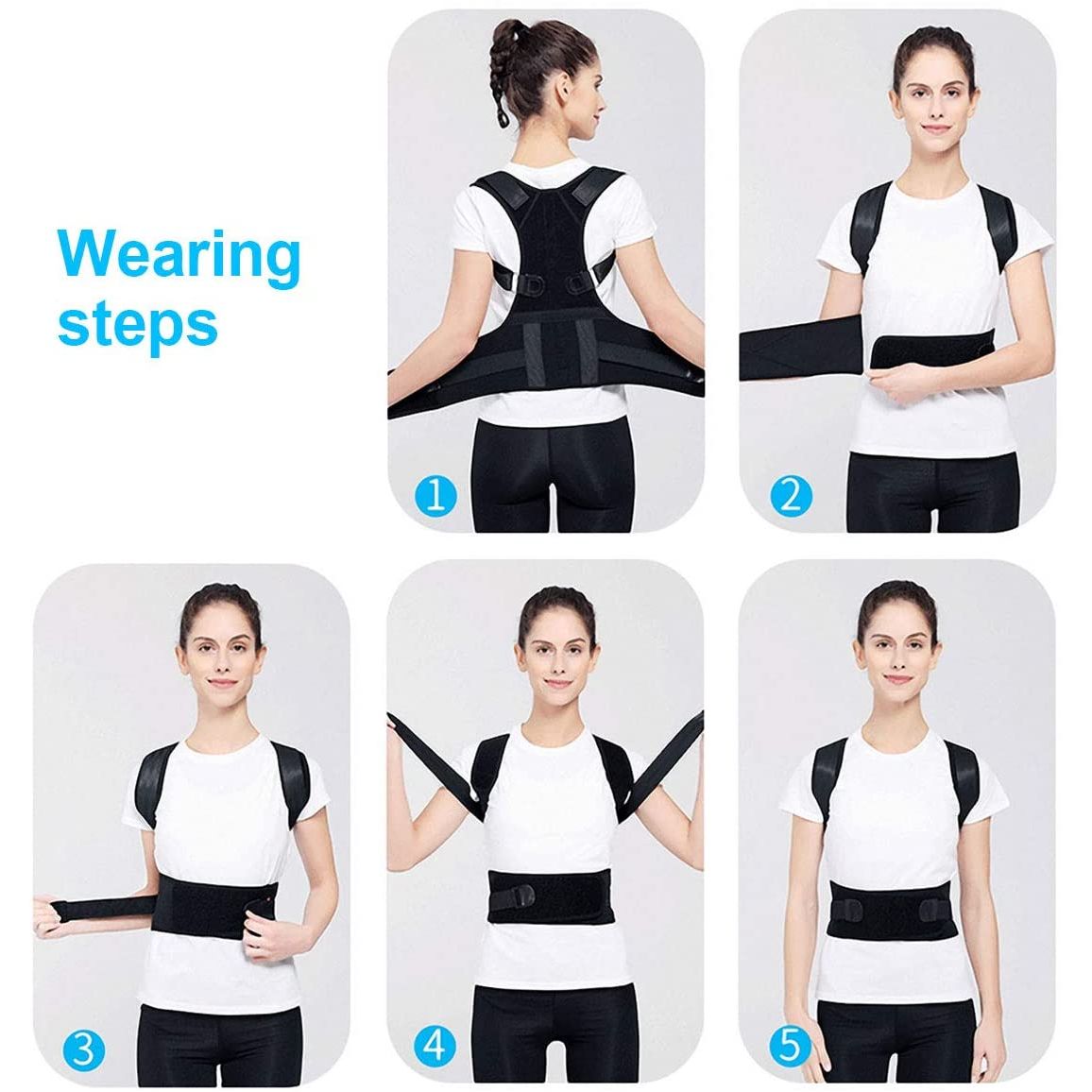 Wearing steps

1

2

3

4

5