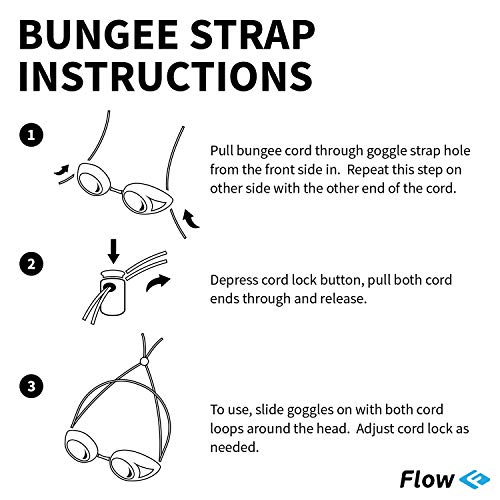 BUNGEE STRAP INSTRUCTIONS

1

Pull bungee cord through goggle strap hole from the front side in.  Repeat this step on other side with the other end of the cord.

2

Depress cord lock button, pull both cord ends through and release.

3

To use, slide goggles on with both cord loops around the head.  Adjust cord lock as needed.

Flow