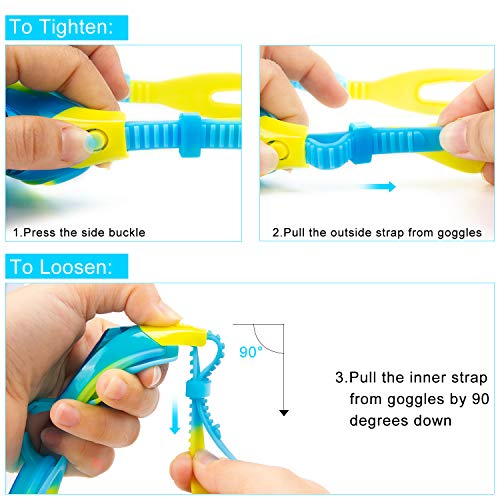 To Tighten:

1.Press the side buckle

2.Pull the outside strap from goggles

To Loosen:

90°

3.Pull the inner strap from goggles by 90 degrees down