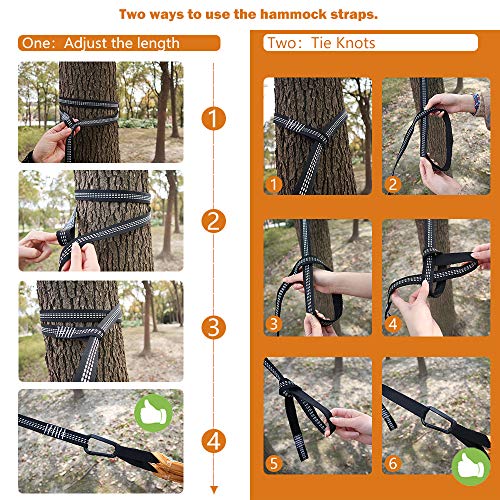 Two ways to use the hammock straps.

One: Adjust the length

1

2

3

4

Two: Tie Knots

1

2

3

4

5

6