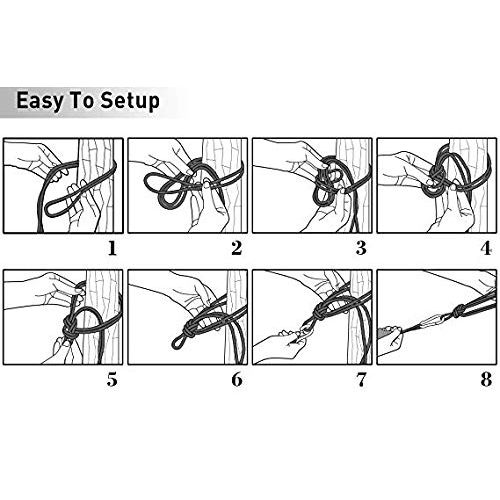 Easy To Setup

1

2

3

4

5

6

7

8