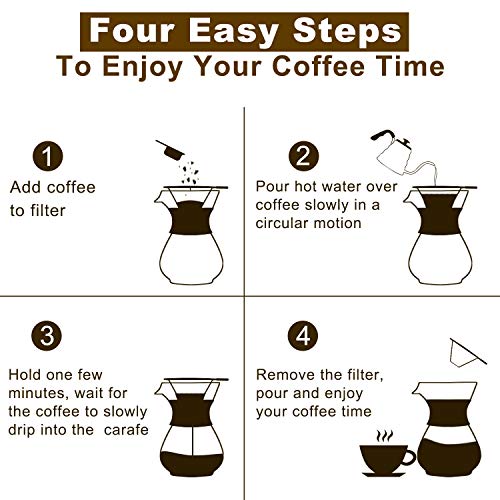 Four Easy Steps
To Enjoy Your Coffee Time

1
Add coffee to filter

2
Pour hot water over coffee slowly in a circular motion

3
Hold one few minutes, wait for the coffee to slowly drip into the carafe

4
Remove the filter, pour and enjoy your coffee time