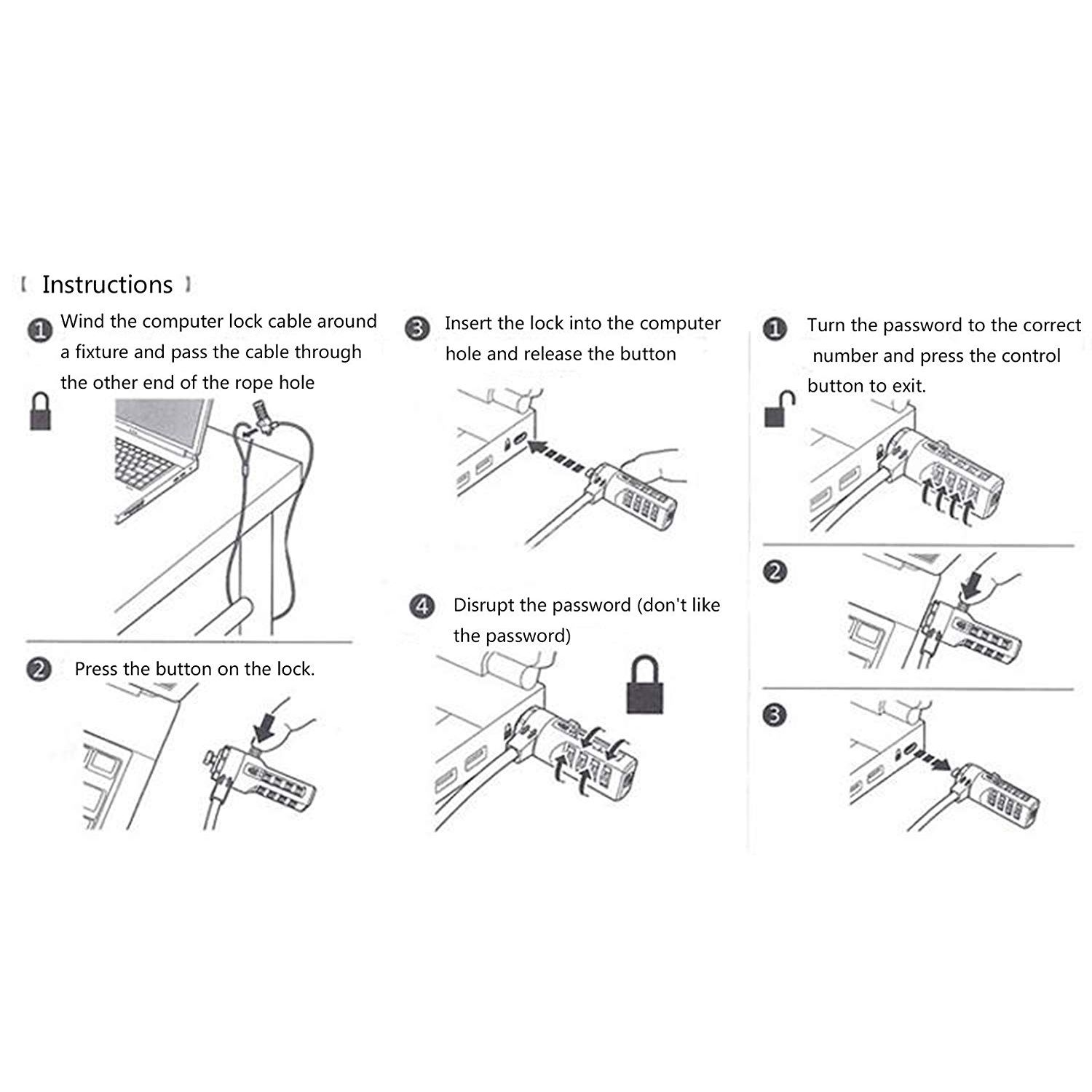 【 Instructions 】

1 Wind the computer lock cable around a fixture and pass the cable through the other end of the rope hole

2 Press the button on the lock.

3 Insert the lock into the computer hole and release the button

4 Disrupt the password (don't like the password)

1 Turn the password to the correct number and press the control button to exit.

2

3