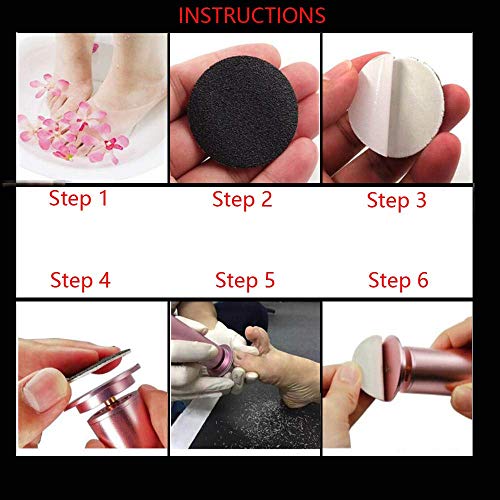 INSTRUCTIONS

Step 1

Step 2

Step 3

Step 4

Step 5

Step 6